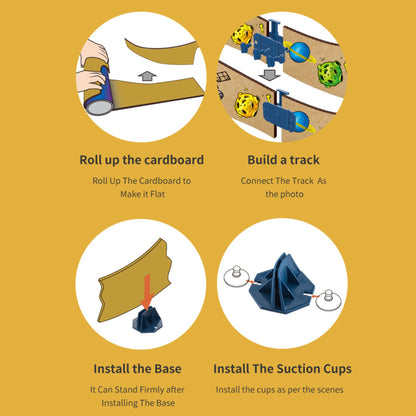 Roll up the cardboard

Roll Up The Cardboard to Make it Flat

Build a track

Connect The Track As the photo

Install the Base

It Can Stand Firmly after Installing The Base

Install The Suction Cups

Install the cups as per the scenes